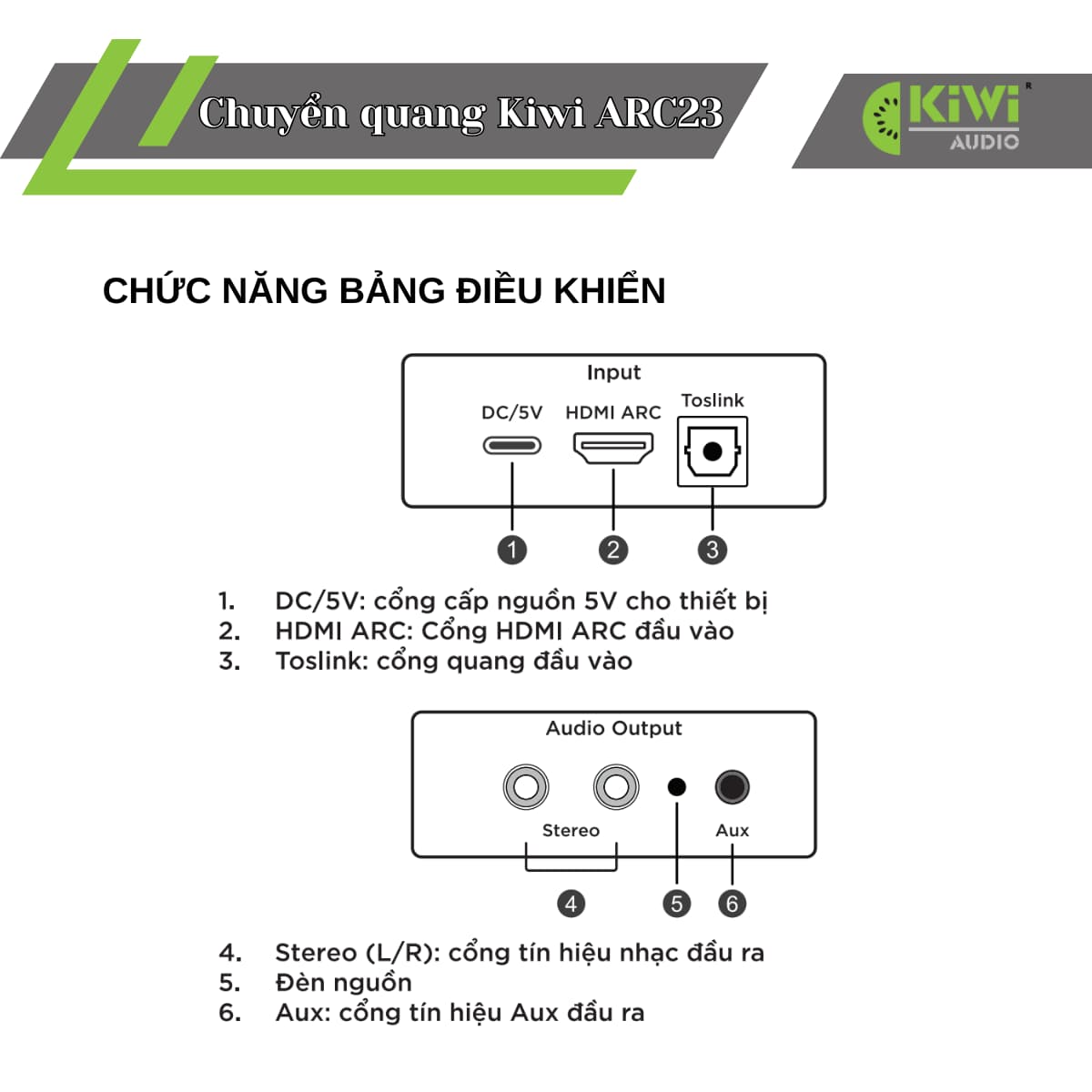 Chuyển quang Kiwi ARC23

KiWi R AUDIO

CHỨC NĂNG BẢNG ĐIỀU KHIỂN

Input

DC/5V HDMI ARC Toslink

1 2 3

1. DC/5V: cổng cấp nguồn 5V cho thiết bị
2. HDMI ARC: Cổng HDMI ARC đầu vào
3. Toslink: cổng quang đầu vào

Audio Output

Stereo Aux

4 5 6

4. Stereo (L/R): cổng tín hiệu nhạc đầu ra
5. Đèn nguồn
6. Aux: cổng tín hiệu Aux đầu ra