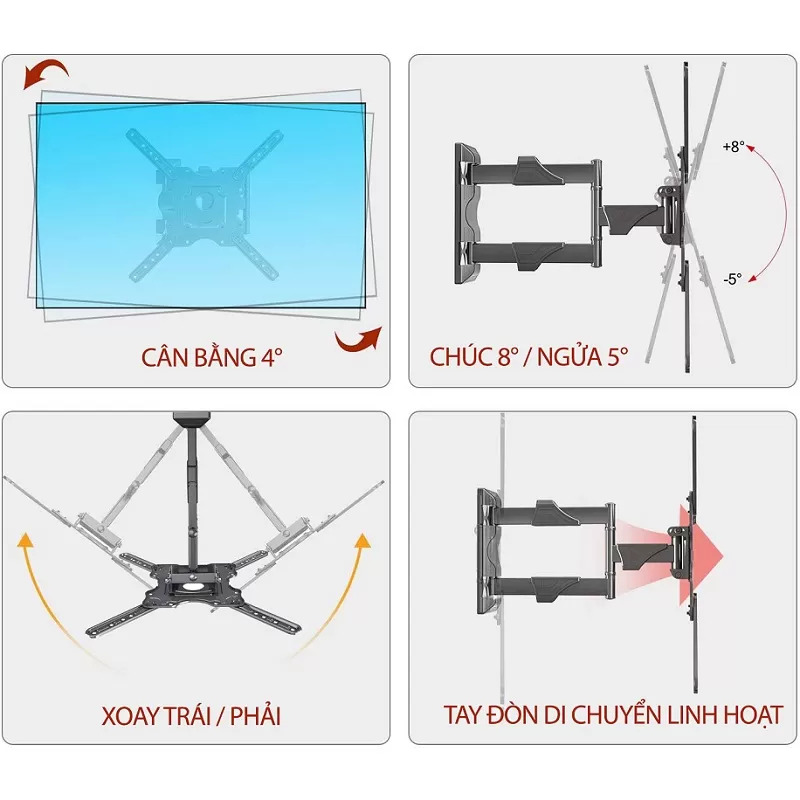 CÂN BẰNG 4°

+8°

-5°

CHÚC 8° / NGỬA 5°

XOAY TRÁI / PHẢI

TAY ĐÒN DI CHUYỂN LINH HOẠT